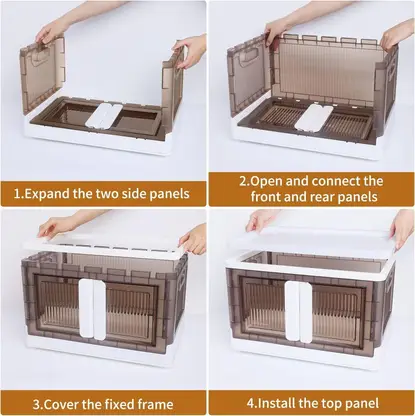 1.Expand the two side panels

2.Open and connect the front and rear panels

3.Cover the fixed frame

4.Install the top panel