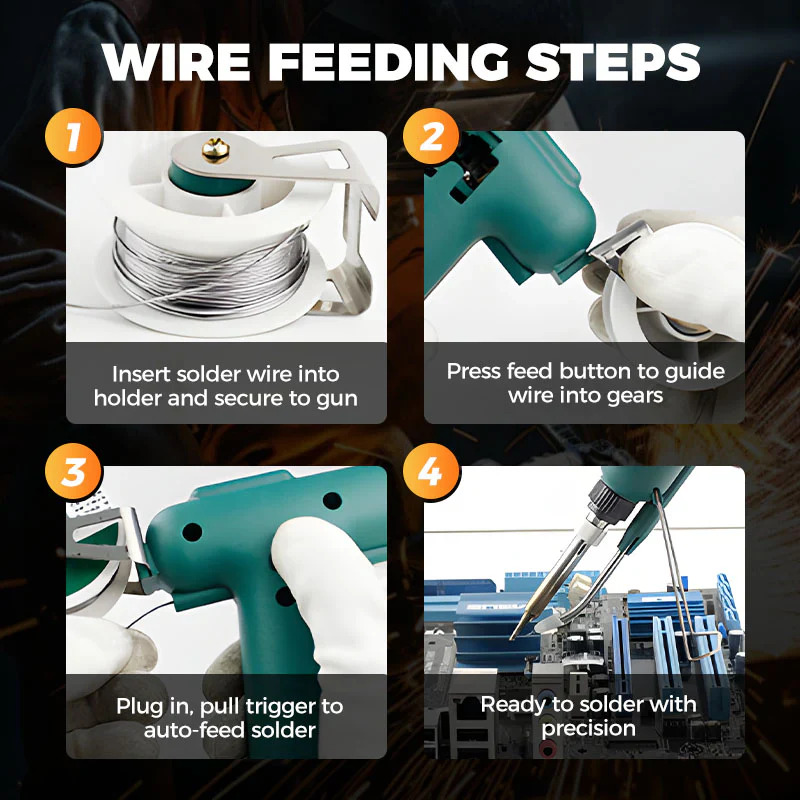 WIRE FEEDING STEPS

1

Insert solder wire into holder and secure to gun

2

Press feed button to guide wire into gears

3

Plug in, pull trigger to auto-feed solder

4

Ready to solder with precision